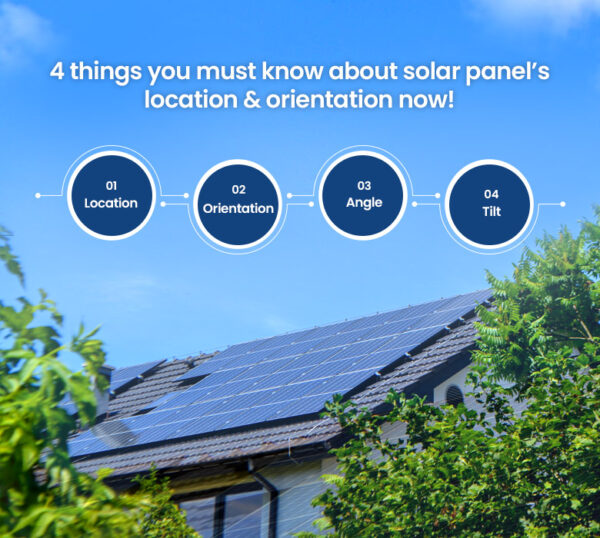 4 things you must know about solar panel's location & orientation now!

01
Location

02
Orientation

03
Angle

04
Tilt