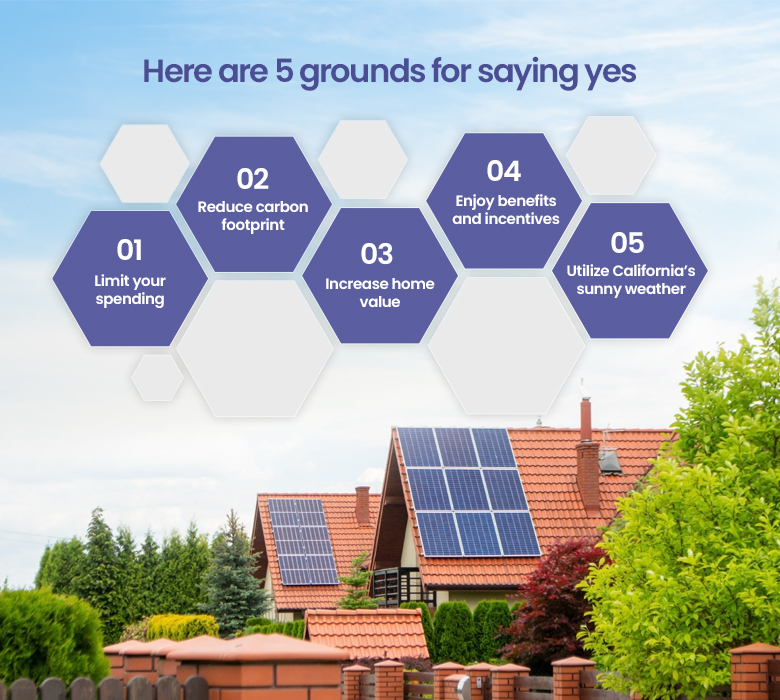 Here are 5 grounds for saying yes

01
Limit your spending

02
Reduce carbon footprint

03
Increase home value

04
Enjoy benefits and incentives

05
Utilize California's sunny weather