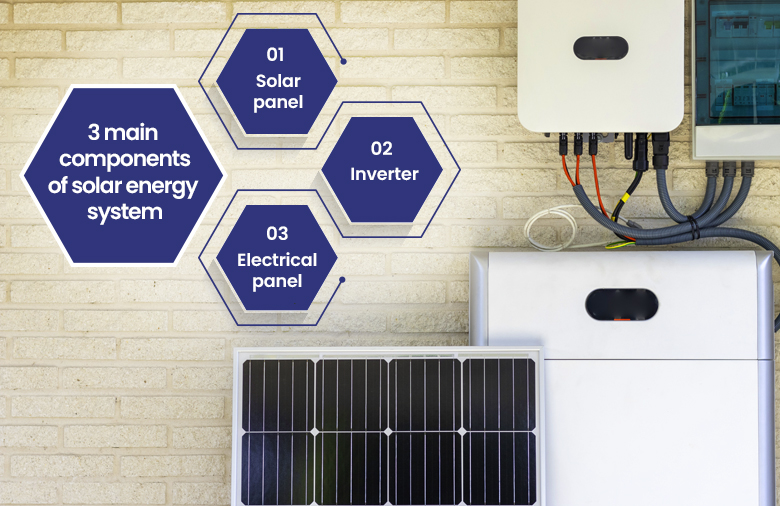 3 main components of solar energy system

01
Solar panel

02
Inverter

03
Electrical panel